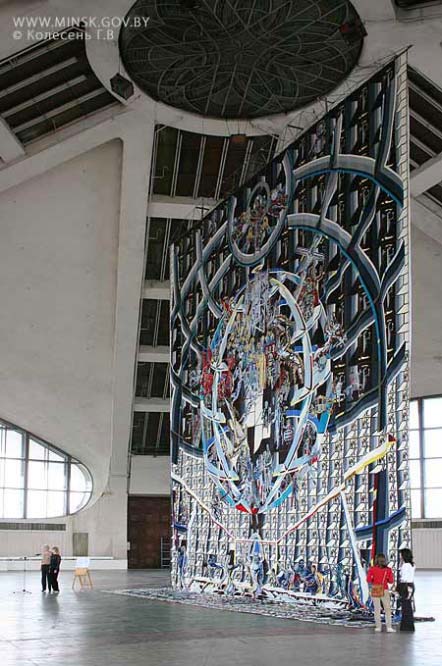 WWW.MINSK.GOV.BY
© Колесень Г.В